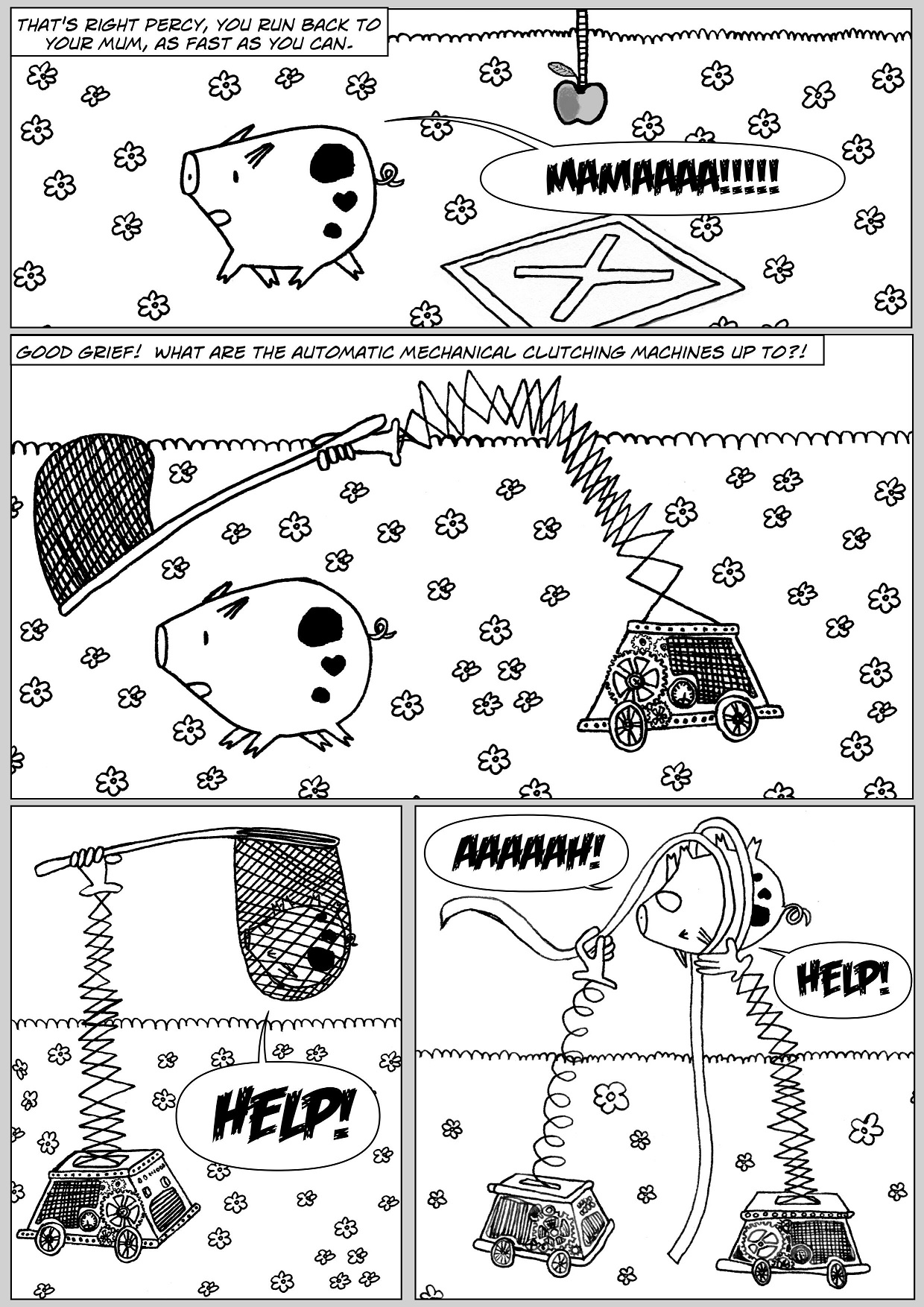 THAT'S RIGHT PERCY, YOU RUN BACK TO YOUR MUM, AS FAST AS YOU CAN.

MAMAAAA!!!!!

GOOD GRIEF! WHAT ARE THE AUTOMATIC MECHANICAL CLUTCHING MACHINES UP TO?!

HELP!

AAAAAH!

HELP!