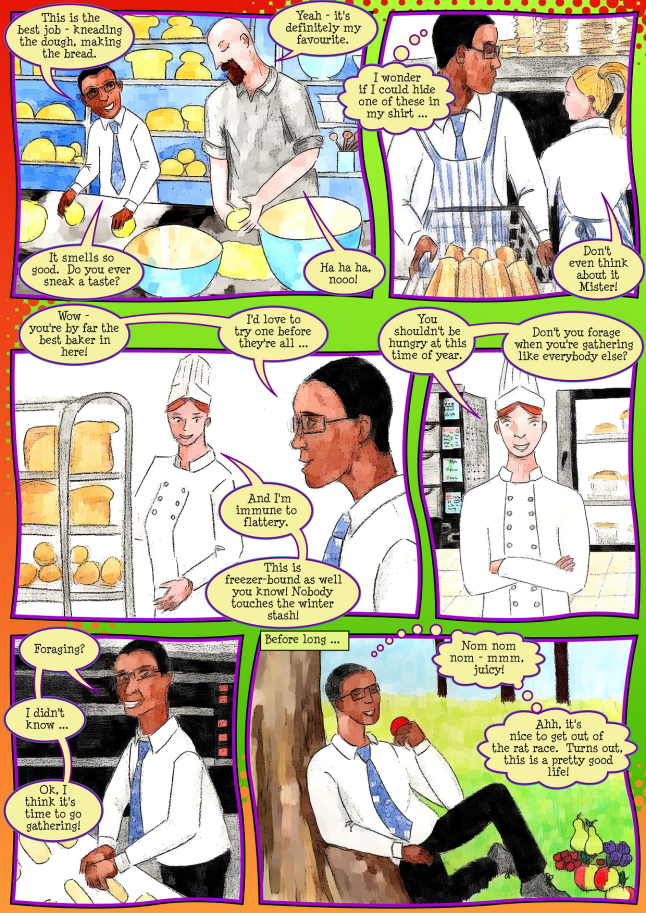 This is the best job - kneading the dough, making the bread.

Yeah - it's definitely my favourite.

It smells so good. Do you ever sneak a taste?

Ha ha ha, nooo!

I wonder if I could hide one of these in my shirt ...

Don't even think about it Mister!

Wow - you're by far the best baker in here!

I'd love to try one before they're all ...

And I'm immune to flattery.

This is freezer-bound as well you know! Nobody touches the winter stash!

You shouldn't be hungry at this time of year.

Don't you forage when you're gathering like everybody else?

Foraging?

I didn't know ...

Ok, I think it's time to go gathering!

Before long ...

Nom nom nom - mmm, juicy!

Ahh, it's nice to get out of the rat race. Turns out, this is a pretty good life!