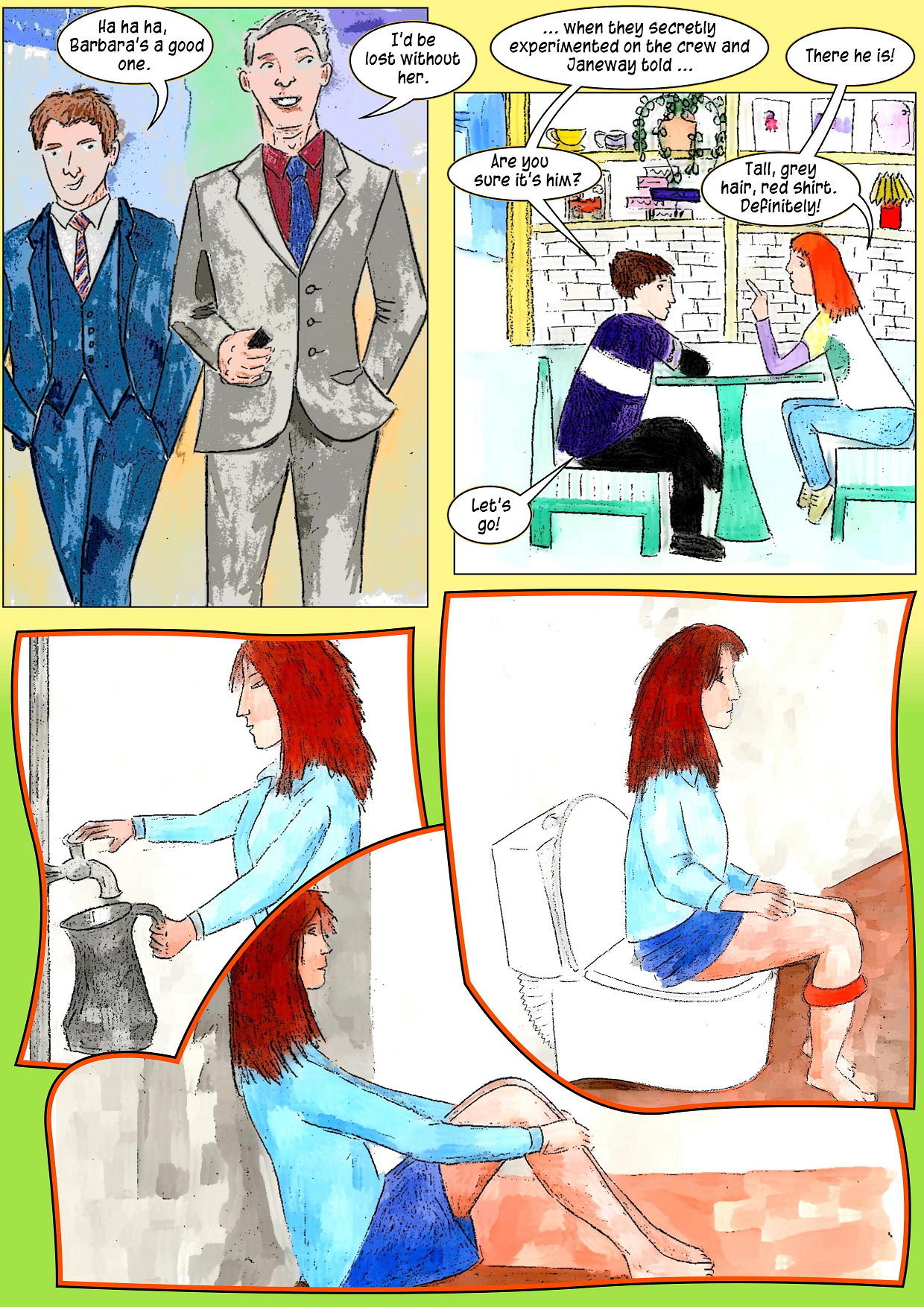 Ha ha ha, Barbara's a good one.

I'd be lost without her.

... when they secretly experimented on the crew and Janeway told ...

There he is!

Are you sure it's him?

Tall, grey hair, red shirt. Definitely!

Let's go!